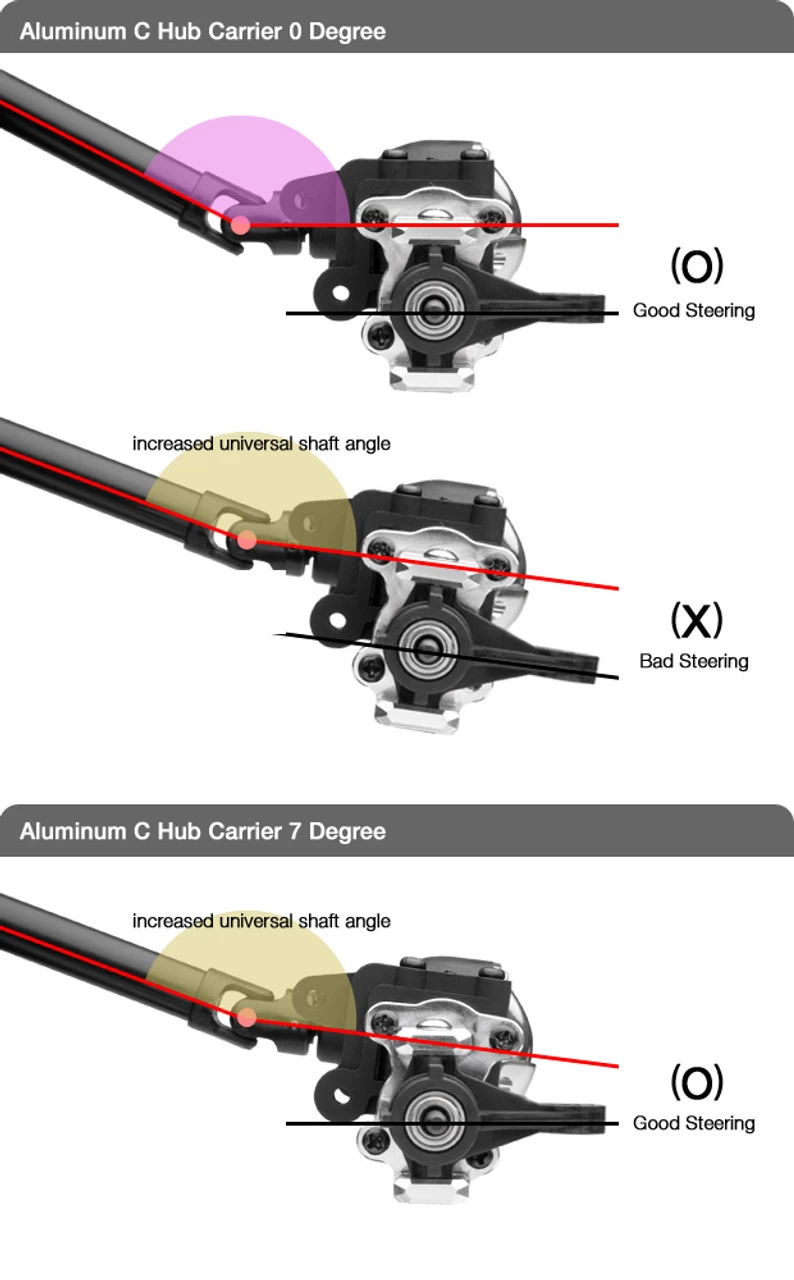 Aluminum C Hub Carrier 0 Degree

(O)
Good Steering

increased universal shaft angle

(X)
Bad Steering

Aluminum C Hub Carrier 7 Degree

increased universal shaft angle

(O)
Good Steering