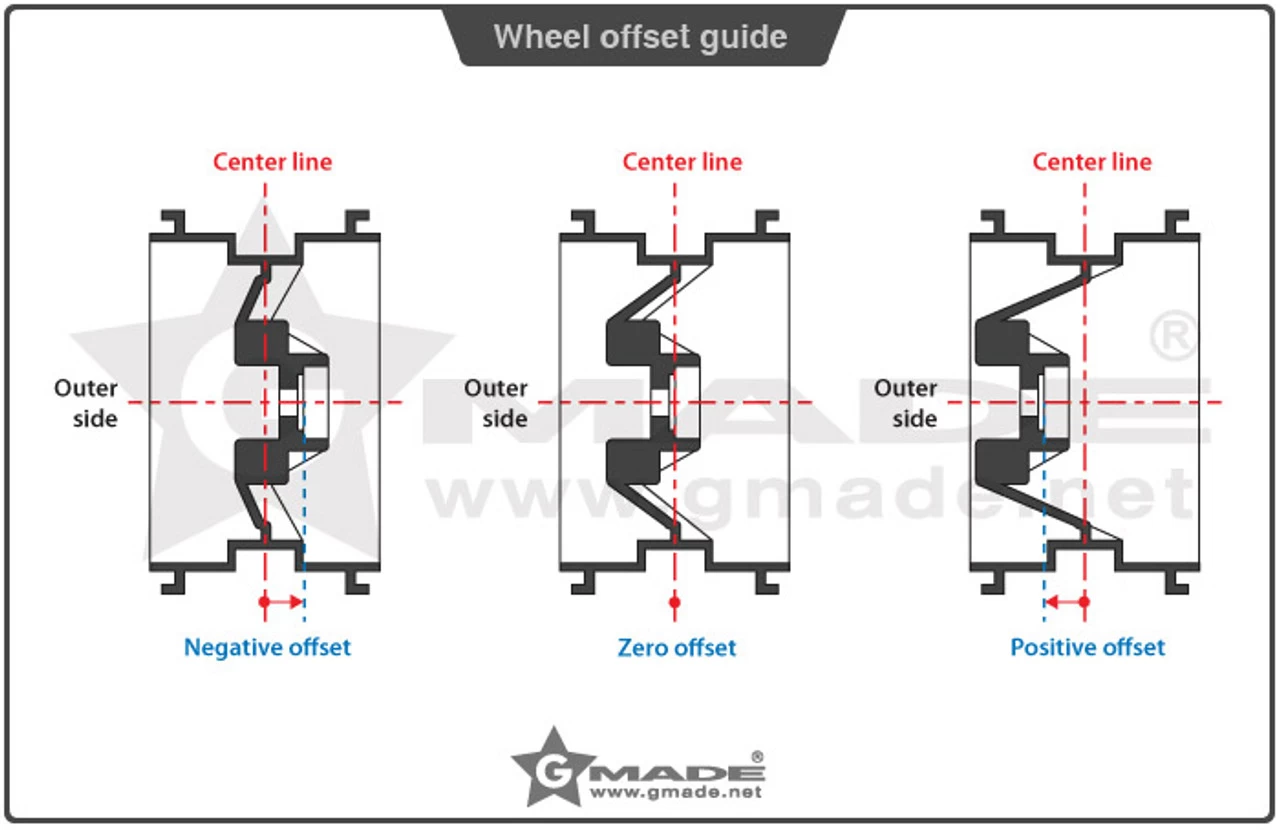 Wheel offset guide

Center line

Outer side

Negative offset

Center line

Outer side

Zero offset

Center line

Outer side

Positive offset

GMADE®
www.gmade.net

GMADE®
www.gmade.net