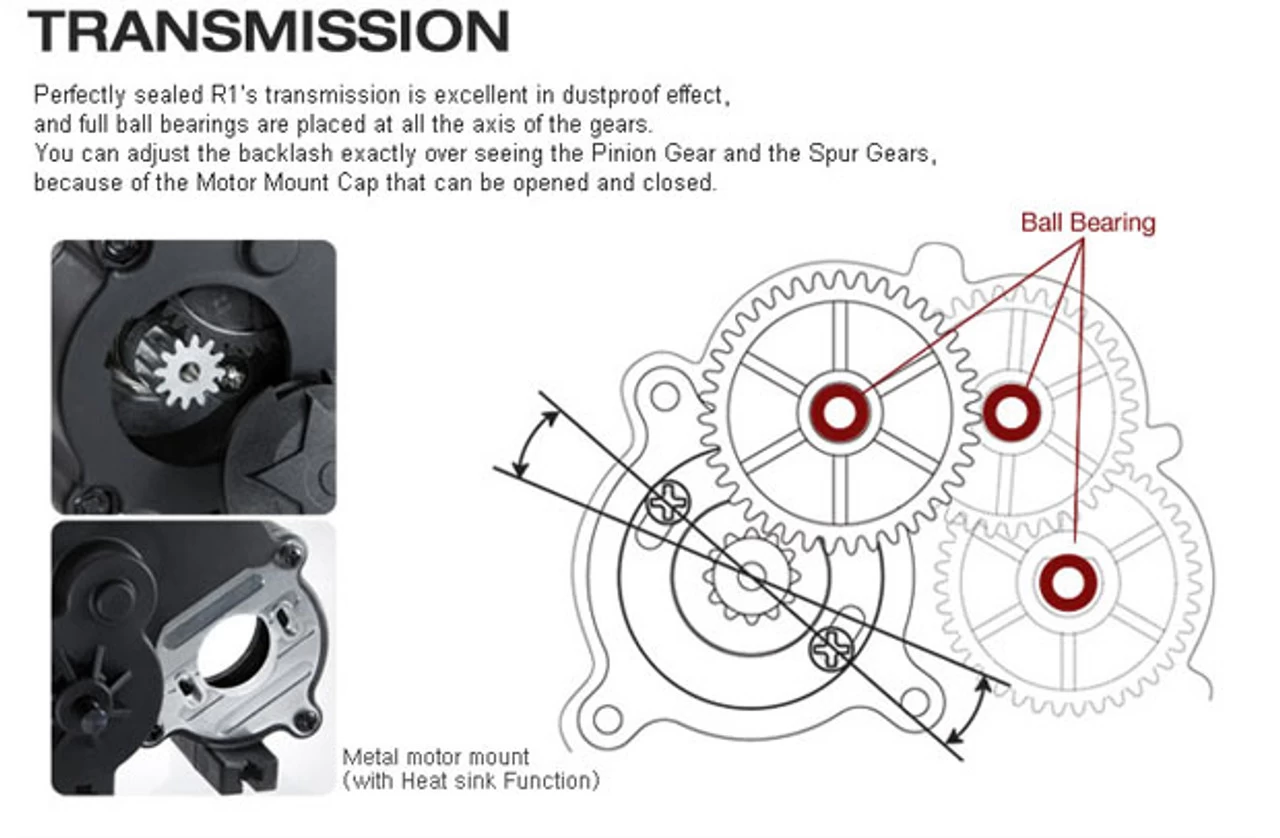 TRANSMISSION

Perfectly sealed R1's transmission is excellent in dustproof effect, and full ball bearings are placed at all the axis of the gears. You can adjust the backlash exactly over seeing the Pinion Gear and the Spur Gears, because of the Motor Mount Cap that can be opened and closed.

Ball Bearing

Metal motor mount (with Heat sink Function)